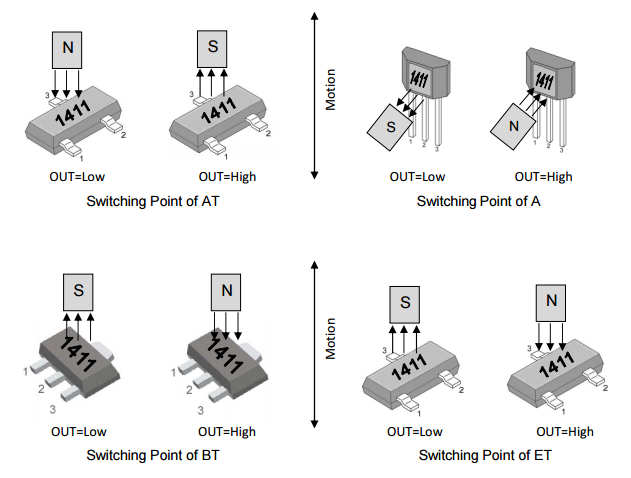 N

3

1411

2

1

OUT=Low

S

3

1411

2

1

OUT=High

Switching Point of AT

Motion

1411

S

1 2 3

OUT=Low

1411

N

1 2 3

OUT=High

Switching Point of A

S

1411

1

2

3

OUT=Low

N

1411

1

2

3

OUT=High

Switching Point of BT

Motion

S

3

1411

2

1

OUT=Low

N

3

1411

2

1

OUT=High

Switching Point of ET