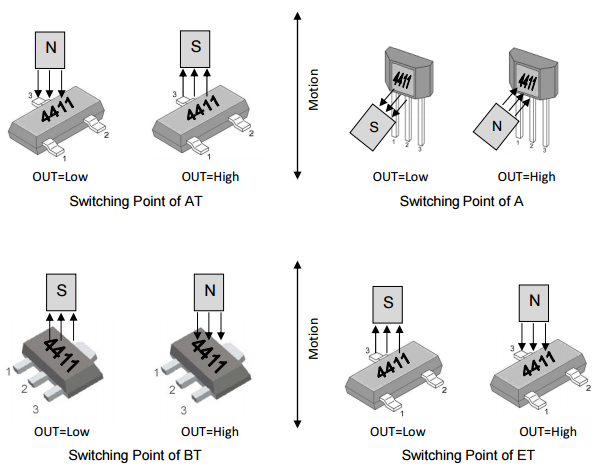 N
3
4411
2
1
OUT=Low

S
3
4411
2
1
OUT=High

Switching Point of AT

Motion

4411
S
1 2 3
OUT=Low

4411
N
1 2 3
OUT=High

Switching Point of A

S
4411
1
2
3
OUT=Low

N
4411
1
2
3
OUT=High

Switching Point of BT

Motion

S
3
4411
2
1
OUT=Low

N
3
4411
2
1
OUT=High

Switching Point of ET