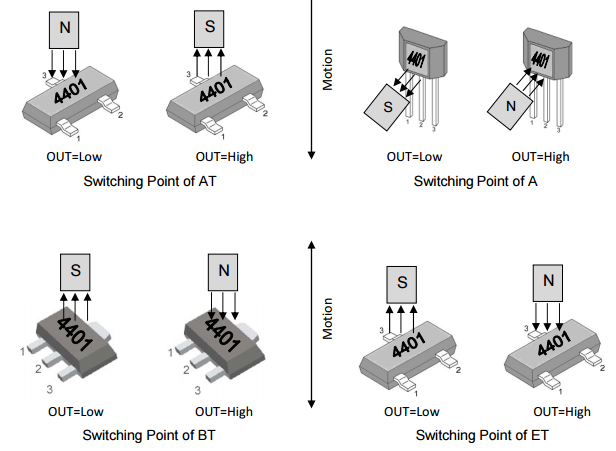 N
3
4401
2
1
OUT=Low

S
3
4401
2
1
OUT=High

Switching Point of AT

Motion

4401
S
1 2 3
OUT=Low

4401
N
1 2 3
OUT=High

Switching Point of A

S
4401
1
2
3
OUT=Low

N
4401
1
2
3
OUT=High

Switching Point of BT

Motion

S
3
4401
2
1
OUT=Low

N
3
4401
2
1
OUT=High

Switching Point of ET