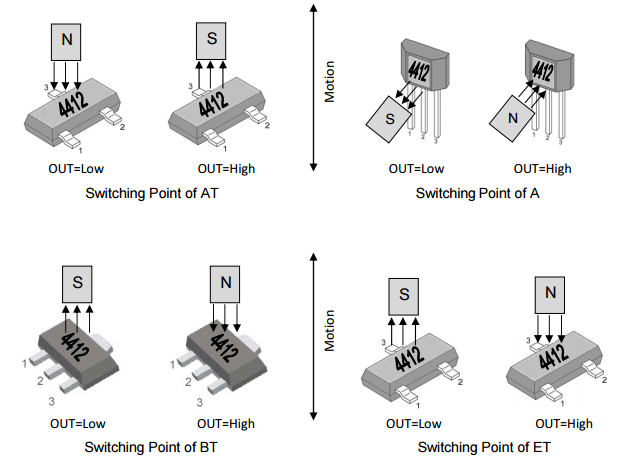 N

3
4412
2
1

OUT=Low

S

3
4412
2
1

OUT=High

Switching Point of AT

Motion

4412
S
1 2 3

OUT=Low

4412
N
1 2 3

OUT=High

Switching Point of A

S

4412
1
2
3

OUT=Low

N

4412
1
2
3

OUT=High

Switching Point of BT

Motion

S

3
4412
2
1

OUT=Low

N

3
4412
2
1

OUT=High

Switching Point of ET