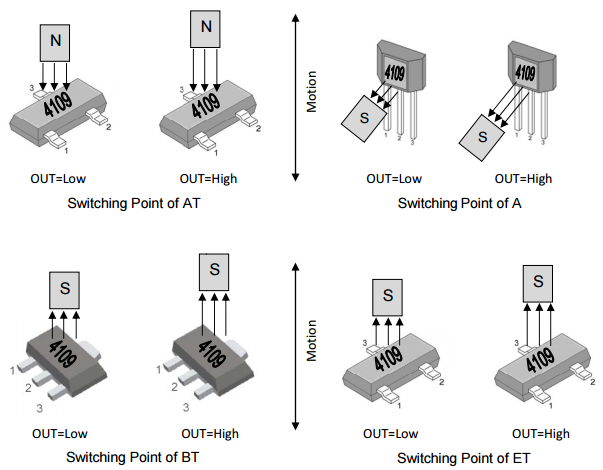 N
3
4109
2
1
OUT=Low

N
3
4109
2
1
OUT=High

Switching Point of AT

Motion

4109
S
1 2 3
OUT=Low

4109
S
1 2 3
OUT=High

Switching Point of A

S
4109
1
2
3
OUT=Low

S
4109
1
2
3
OUT=High

Switching Point of BT

Motion

S
3
4109
2
1
OUT=Low

S
3
4109
2
1
OUT=High

Switching Point of ET