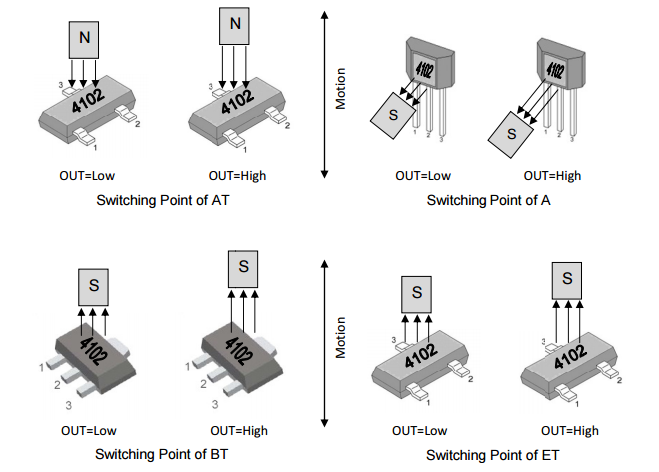 N

3

4102

2

1

OUT=Low

N

3

4102

2

1

OUT=High

Switching Point of AT

Motion

4102

S

1 2 3

OUT=Low

4102

S

1 2 3

OUT=High

Switching Point of A

S

4102

1

2

3

OUT=Low

S

4102

1

2

3

OUT=High

Switching Point of BT

Motion

S

3

4102

2

1

OUT=Low

S

3

4102

2

1

OUT=High

Switching Point of ET